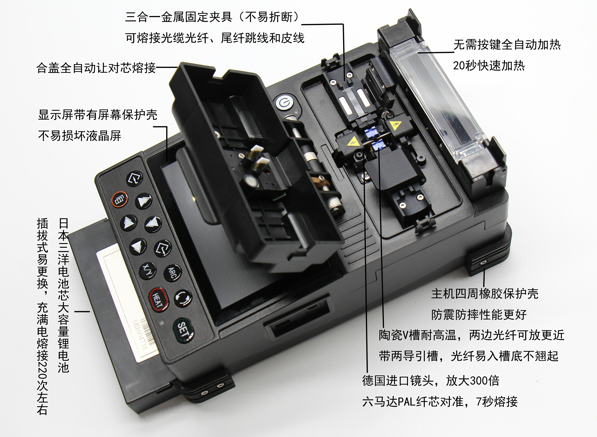 三合一金属固定夹具（不易折断）
可熔接光缆光纤、尾纤跳线和皮线

合盖全自动让对芯熔接

无需按键全自动加热
20秒快速加热

显示屏带有屏幕保护壳
不易损坏液晶屏

日本三洋电池芯大容量锂电池
插拔式易更换，充满电熔接220次左右

X/Y
ARC
HEAT
SET

主机四周橡胶保护壳
防震防摔性能更好

陶瓷V槽耐高温，两边光纤可放更近
带两导引槽，光纤易入槽底不翘起

德国进口镜头，放大300倍
六马达PAL纤芯对准，7秒熔接